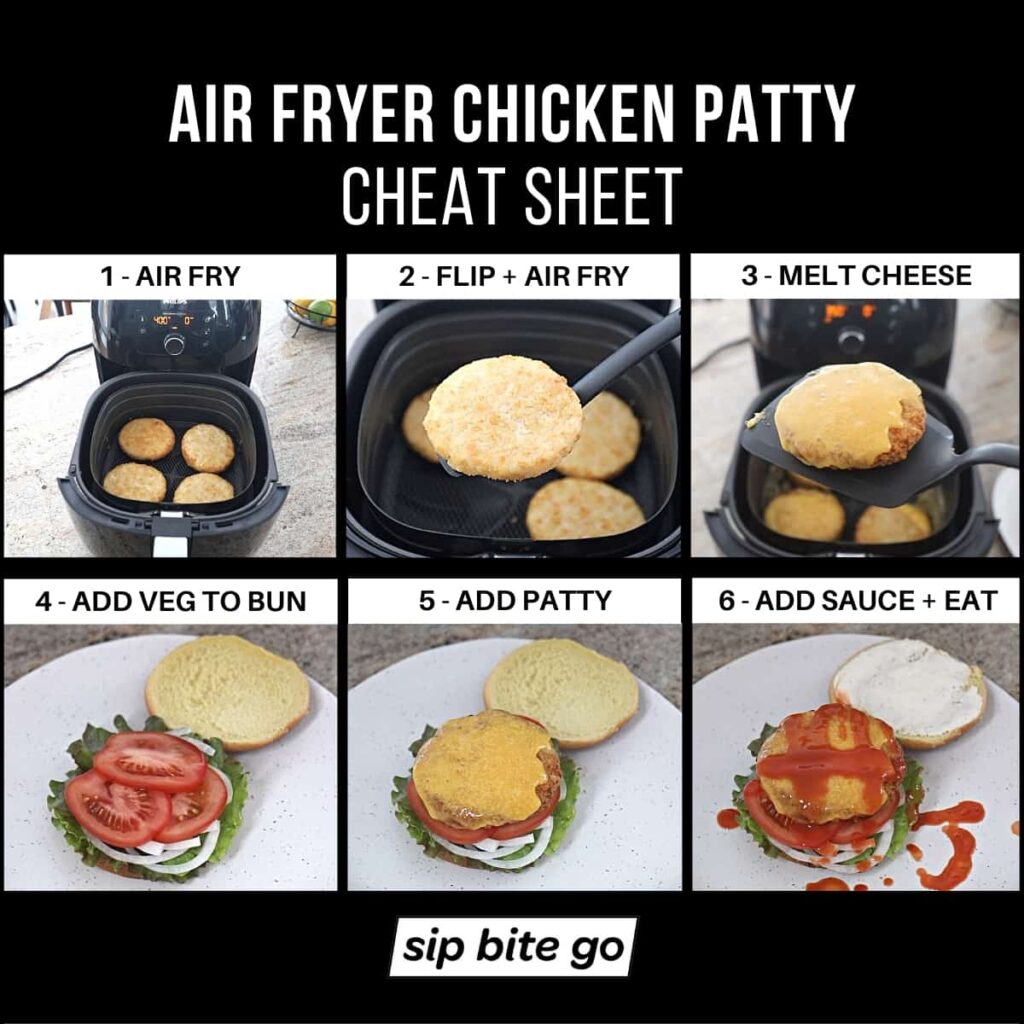 AIR FRYER CHICKEN PATTY
CHEAT SHEET

1 - AIR FRY

2 - FLIP + AIR FRY

3 - MELT CHEESE

4 - ADD VEG TO BUN

5 - ADD PATTY

6 - ADD SAUCE + EAT

sip bite go